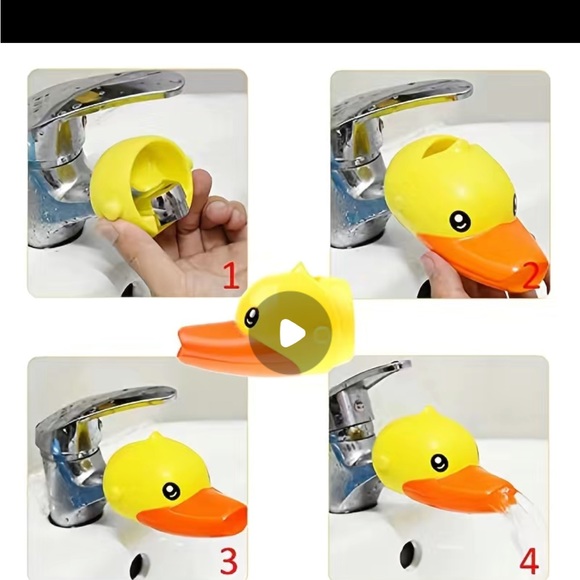 1

2

3

4